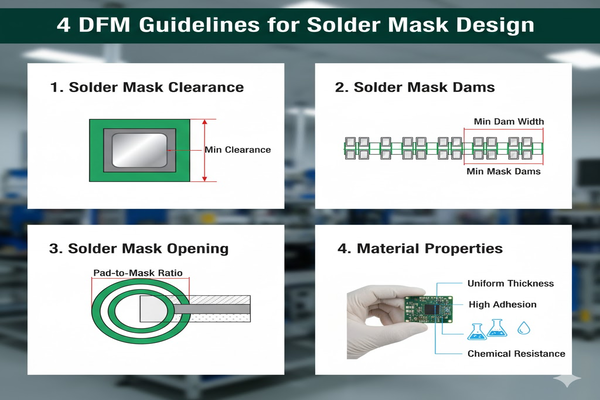 4 DFM Guidelines for Solder Mask Design

1. Solder Mask Clearance

Min Clearance

2. Solder Mask Dams

Min Dam Width

Min Mask Dams

3. Solder Mask Opening

Pad-to-Mask Ratio

4. Material Properties

Uniform Thickness

High Adhesion

Chemical Resistance