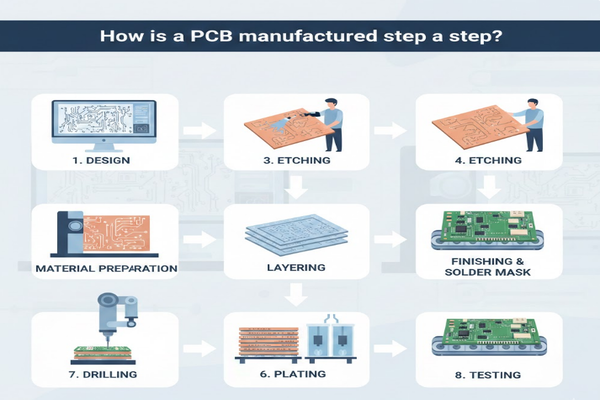 How is a PCB manufactured step a step?

1. DESIGN

3. ETCHING

4. ETCHING

MATERIAL PREPARATION

LAYERING

FINISHING & SOLDER MASK

7. DRILLING

6. PLATING

8. TESTING