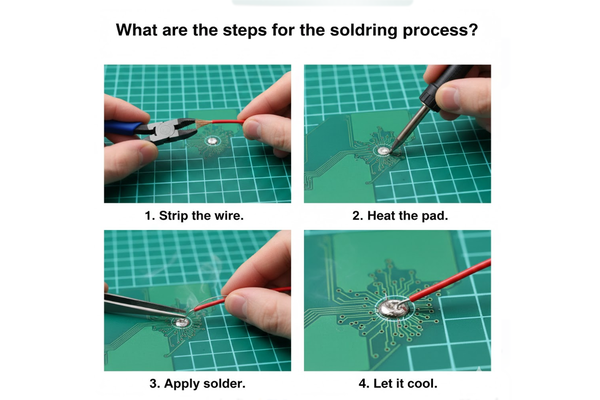 What are the steps for the soldring process?

1. Strip the wire.

2. Heat the pad.

3. Apply solder.

4. Let it cool.