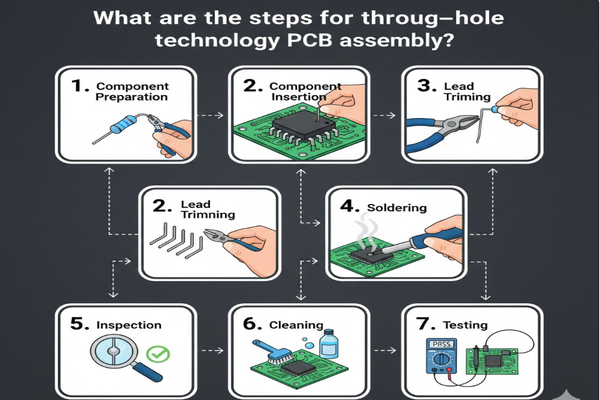 What are the steps for throug–hole technology PCB assembly?

1. Component Preparation

2. Component Insertion

3. Lead Trimming

2. Lead Trimming

4. Soldering

5. Inspection

6. Cleaning

7. Testing

PASS