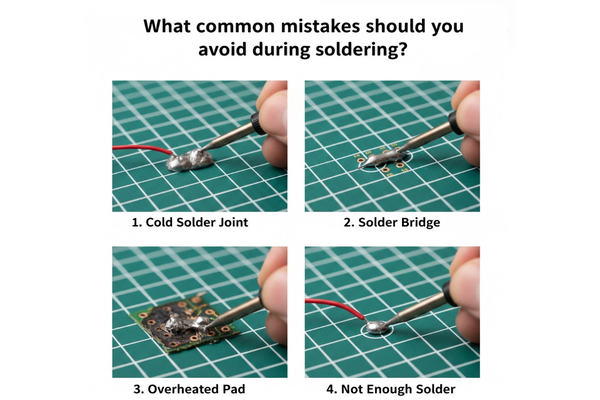 What common mistakes should you avoid during soldering?

1. Cold Solder Joint

2. Solder Bridge

3. Overheated Pad

4. Not Enough Solder