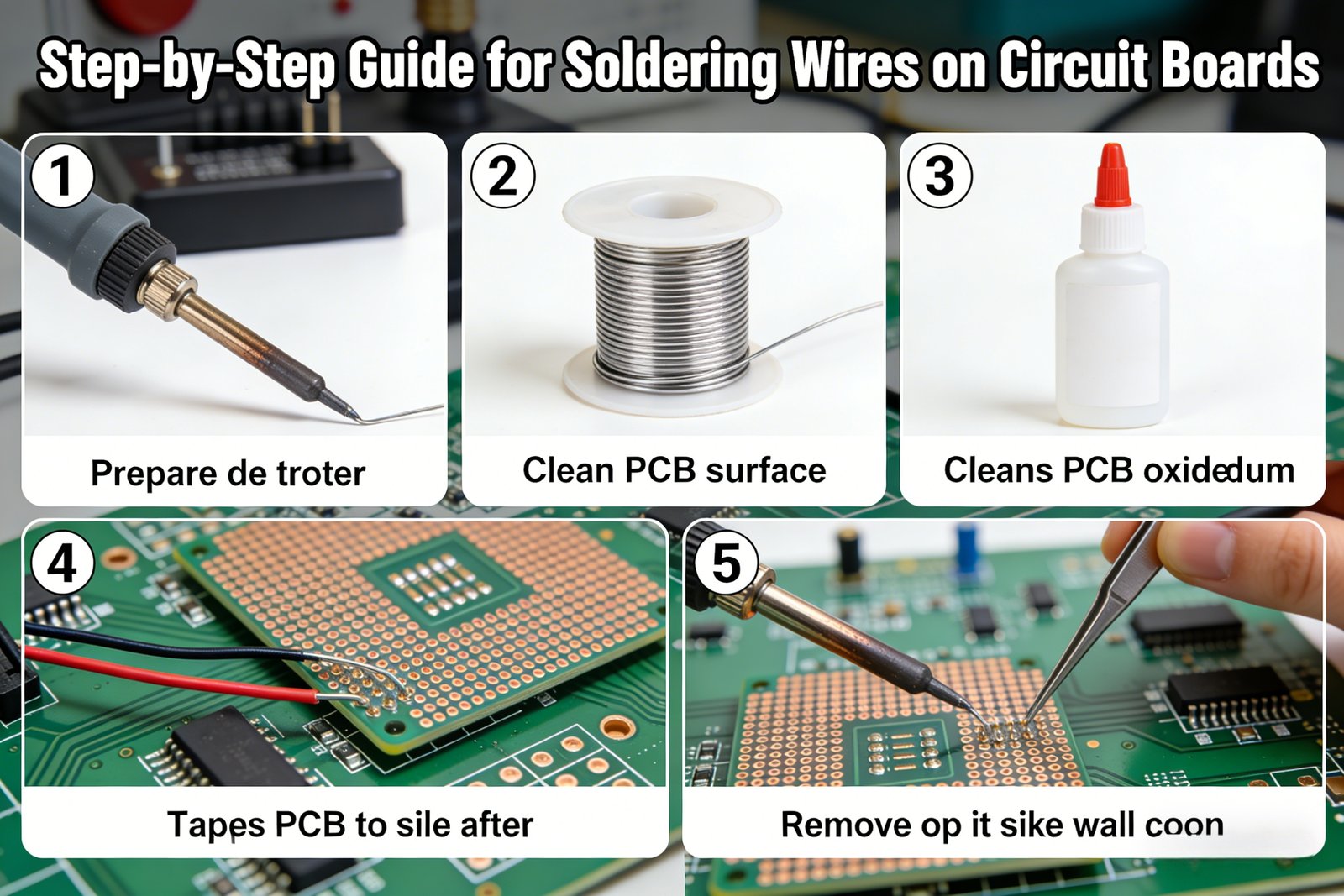 Step-by-Step Guide for Soldering Wires on Circuit Boards

1
Prepare de troter

2
Clean PCB surface

3
Cleans PCB oxidedum

4
Tapes PCB to sile after

5
Remove op it sike wall coon